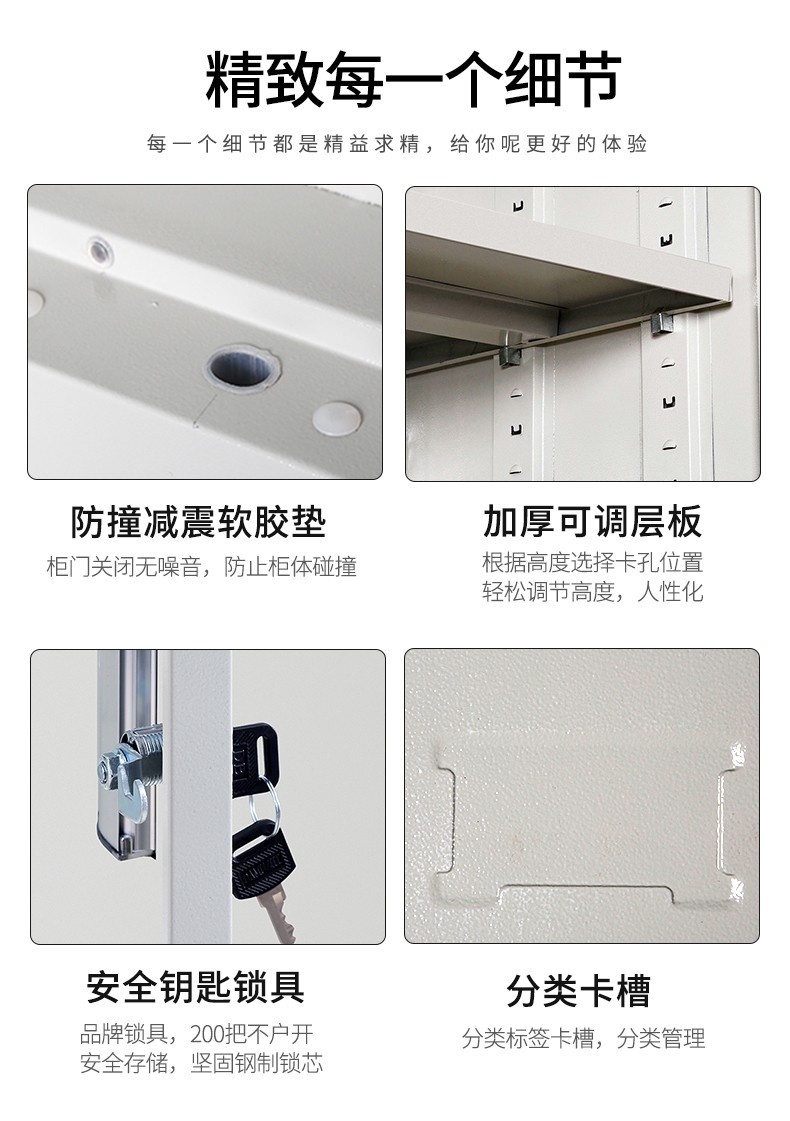 精致每一个细节

每一个细节都是精益求精，给你呢更好的体验

防撞减震软胶垫

柜门关闭无噪音，防止柜体碰撞

加厚可调层板

根据高度选择卡孔位置
轻松调节高度，人性化

安全钥匙锁具

品牌锁具，200把不户开
安全存储，坚固钢制锁芯

分类卡槽

分类标签卡槽，分类管理